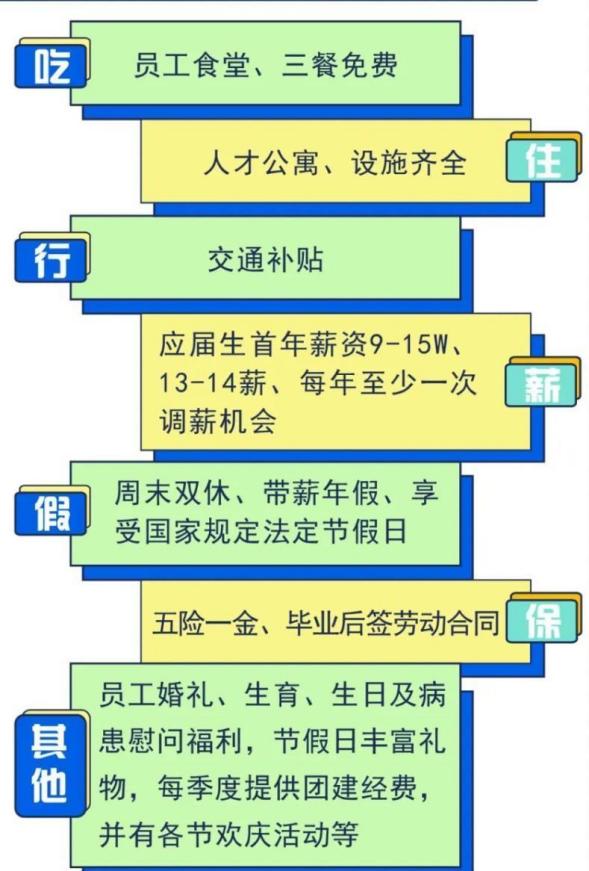 吃

员工食堂、三餐免费

人才公寓、设施齐全

住

行

交通补贴

应届生首年薪资9-15W、13-14薪、每年至少一次调薪机会

薪

假

周末双休、带薪年假、享受国家规定法定节假日

五险一金、毕业后签劳动合同

保

其他

员工婚礼、生育、生日及病患慰问福利，节假日丰富礼物，每季度提供团建经费，并有各节欢庆活动等